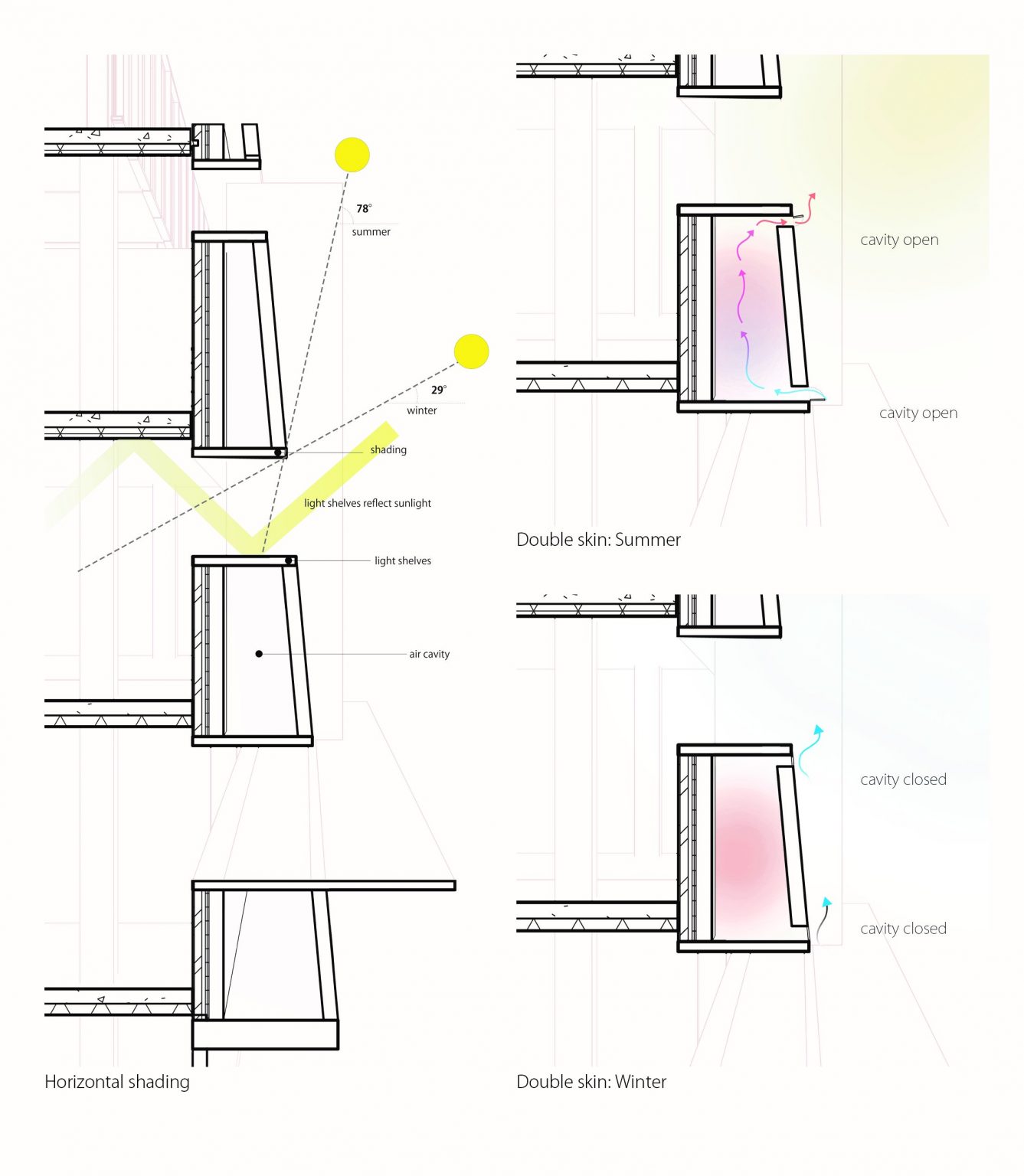 78°
summer

29°
winter

shading

light shelves reflect sunlight

light shelves

air cavity

Horizontal shading

cavity open

cavity open

Double skin: Summer

cavity closed

cavity closed

Double skin: Winter