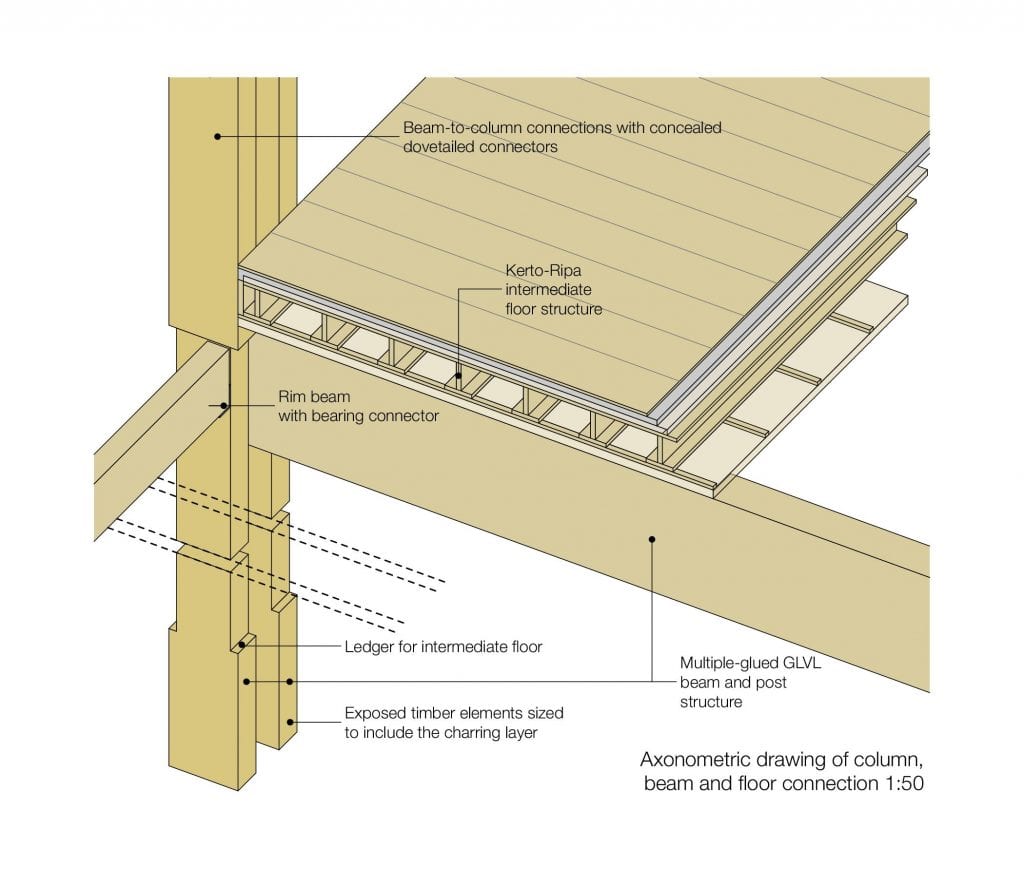 Beam-to-column connections with concealed dovetailed connectors

Kerto-Ripa intermediate floor structure

Rim beam with bearing connector

Ledger for intermediate floor

Multiple-glued GLVL beam and post structure

Exposed timber elements sized to include the charring layer

Axonometric drawing of column, beam and floor connection 1:50