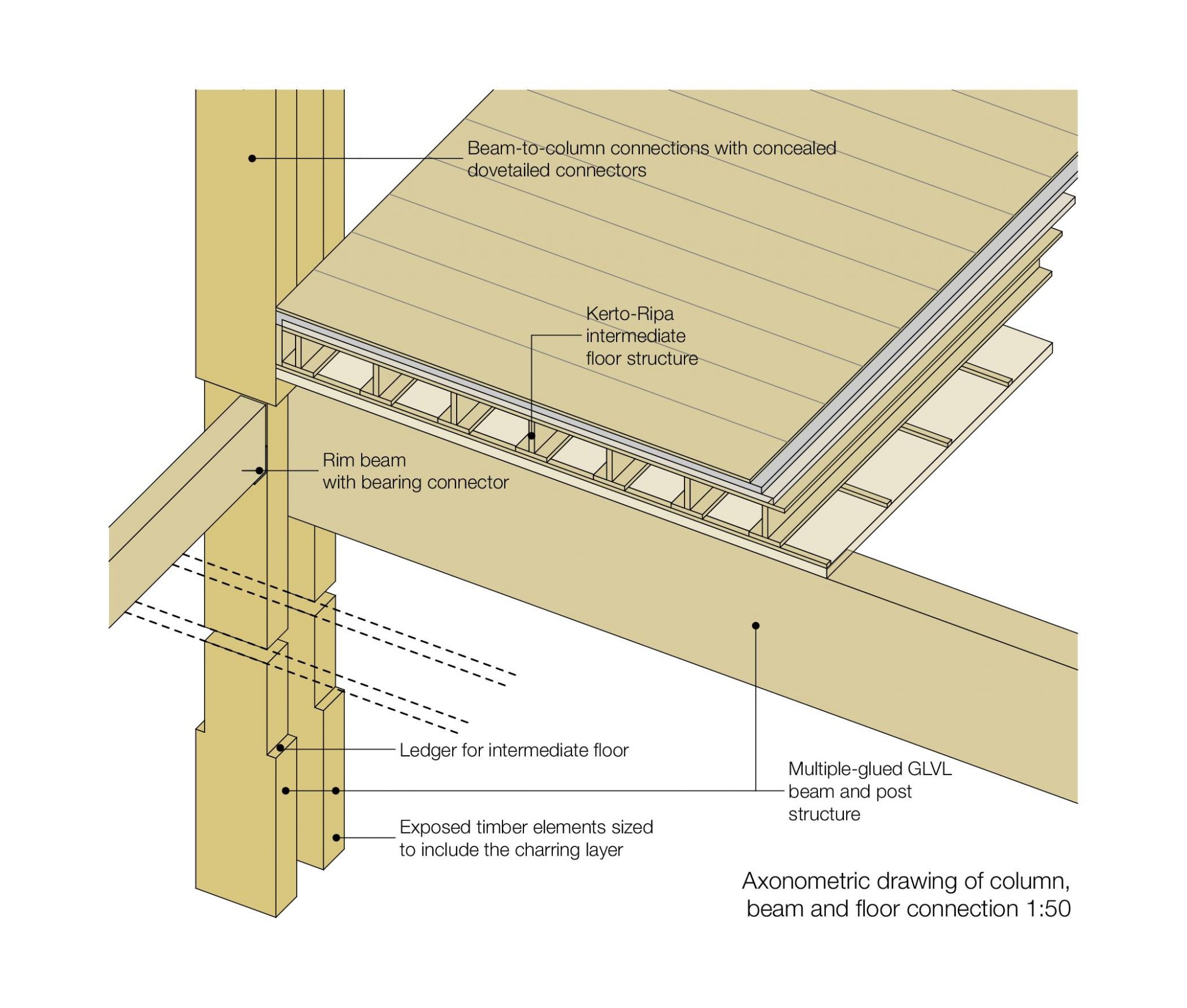 Beam-to-column connections with concealed dovetailed connectors

Kerto-Ripa intermediate floor structure

Rim beam with bearing connector

Ledger for intermediate floor

Multiple-glued GLVL beam and post structure

Exposed timber elements sized to include the charring layer

Axonometric drawing of column, beam and floor connection 1:50